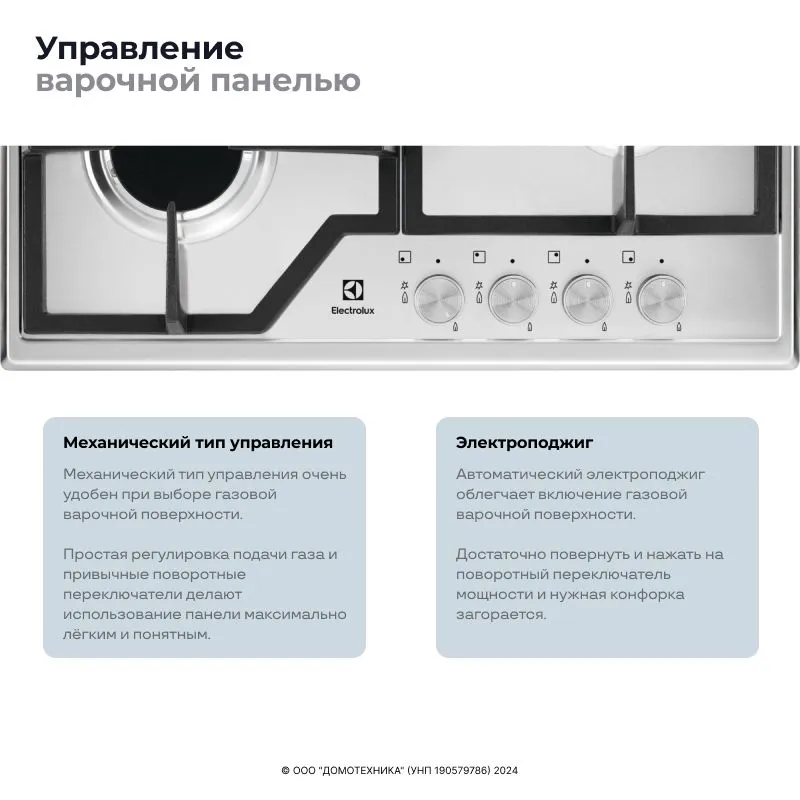 Управление
варочной панелью

Electrolux

Механический тип управления

Механический тип управления очень удобен при выборе газовой варочной поверхности.

Простая регулировка подачи газа и привычные поворотные переключатели делают использование панели максимально лёгким и понятным.

Электроподжиг

Автоматический электроподжиг облегчает включение газовой варочной поверхности.

Достаточно повернуть и нажать на поворотный переключатель мощности и нужная конфорка загорается.

© ООО "ДОМОТЕХНИКА" (УНП 190579786) 2024