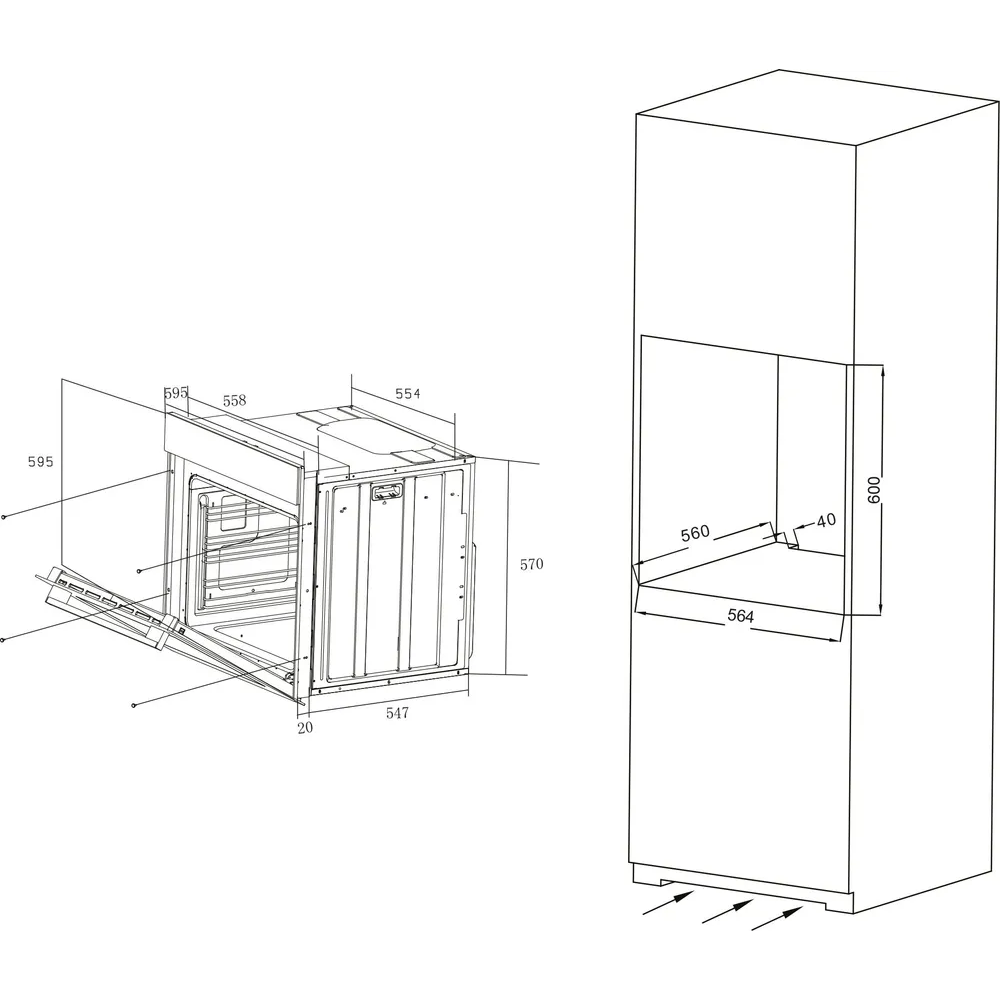 595
558
554
595
570
20
547
600
560
40
564