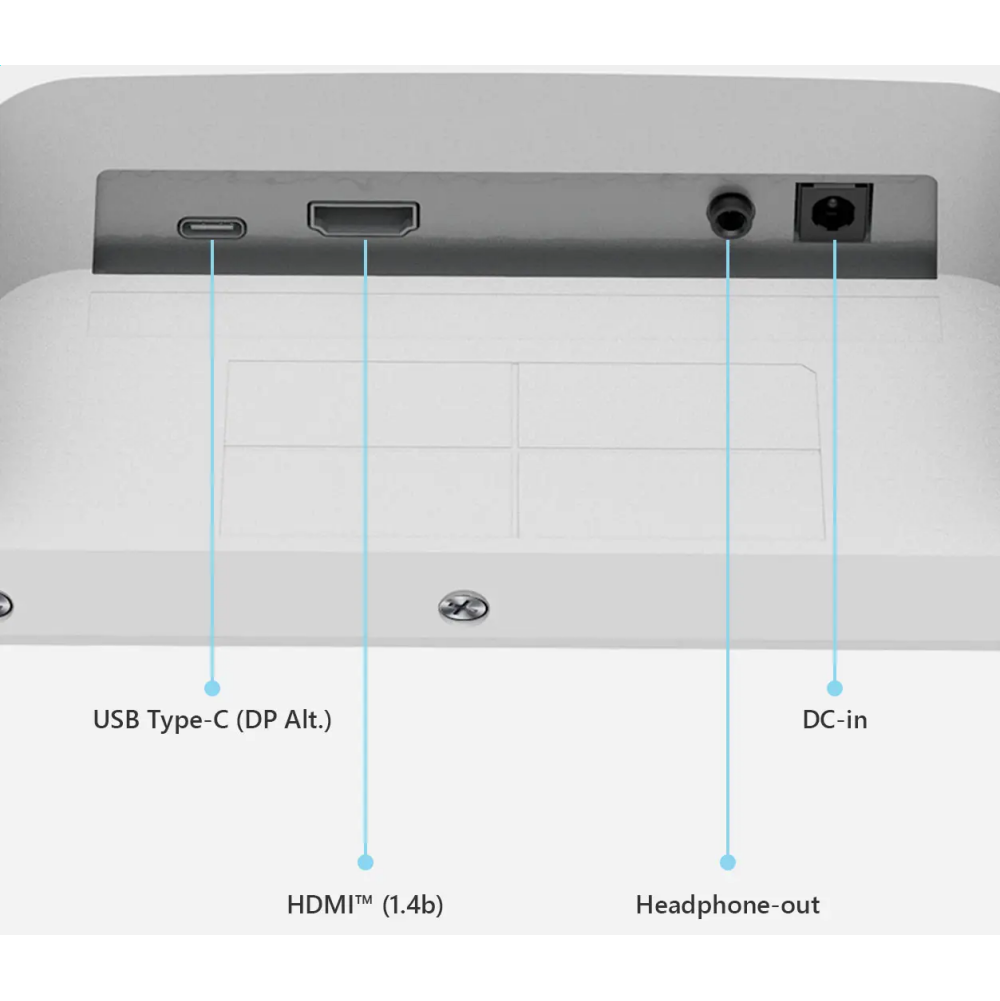 USB Type-C (DP Alt.)

DC-in

HDMI™ (1.4b)

Headphone-out