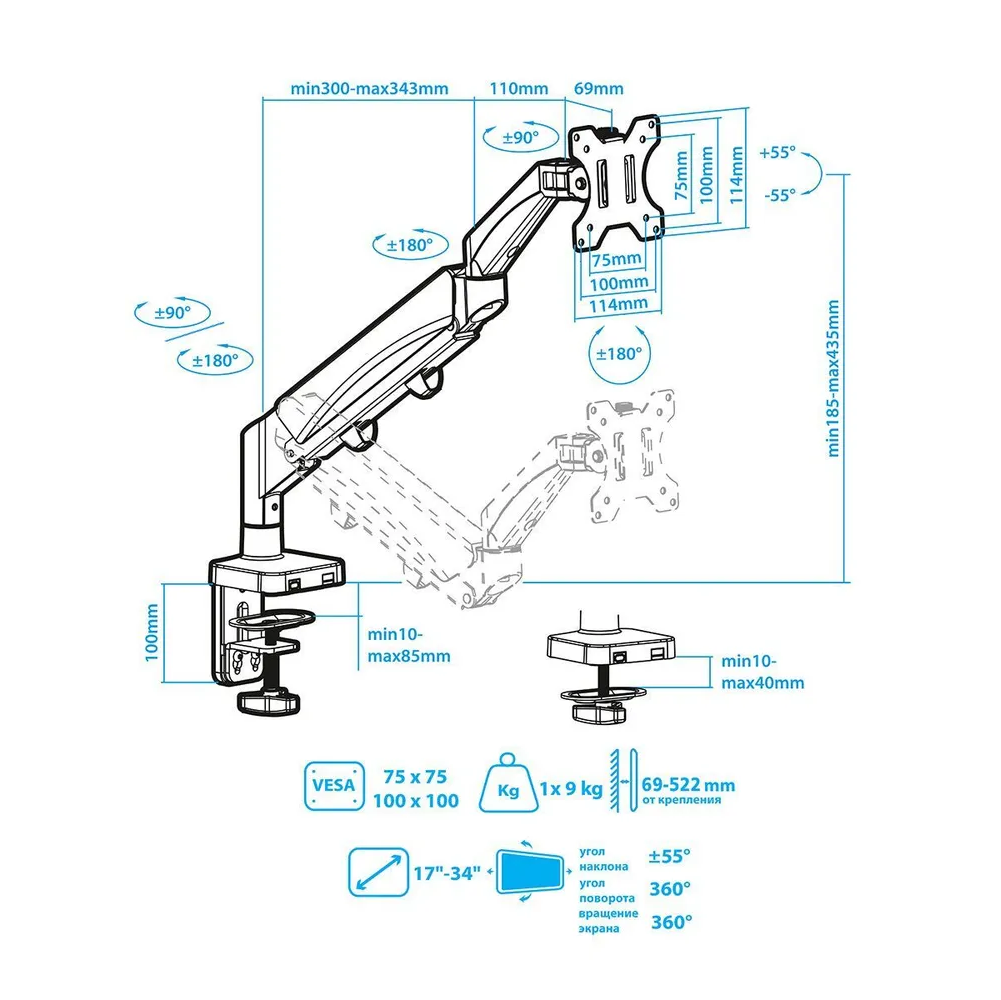 min300-max343mm
110mm
69mm
±90°
+55°
-55°
75mm
100mm
114mm
±180°
75mm
100mm
114mm
±90°
±180°
±180°
min185-max435mm
100mm
min10-max85mm
min10-max40mm
VESA
75 x 75
100 x 100
Kg
1x 9 kg
69-522 mm
от крепления
17"-34"
угол наклона
±55°
угол поворота
360°
вращение экрана
360°