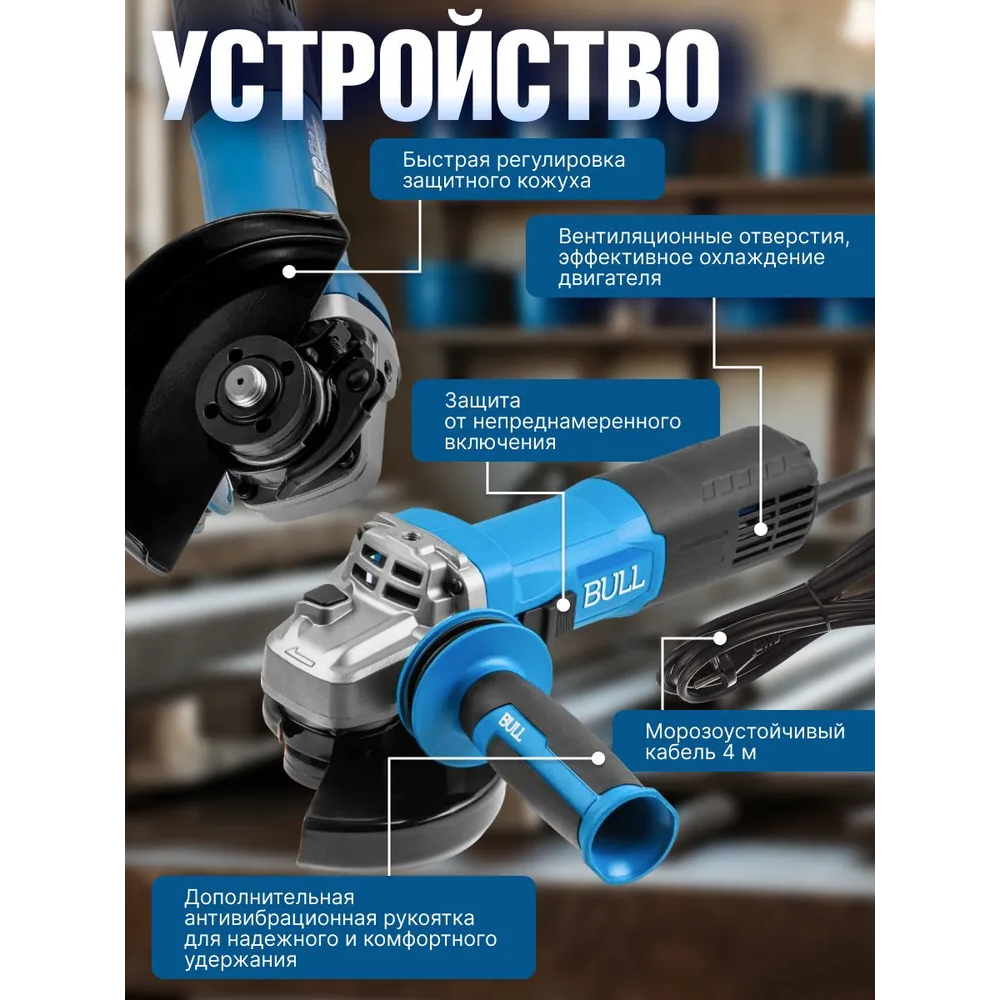 УСТРОЙСТВО

Быстрая регулировка защитного кожуха

Вентиляционные отверстия, эффективное охлаждение двигателя

Защита от непреднамеренного включения

BULL

BULL

Морозоустойчивый кабель 4 м

Дополнительная антивибрационная рукоятка для надежного и комфортного удержания