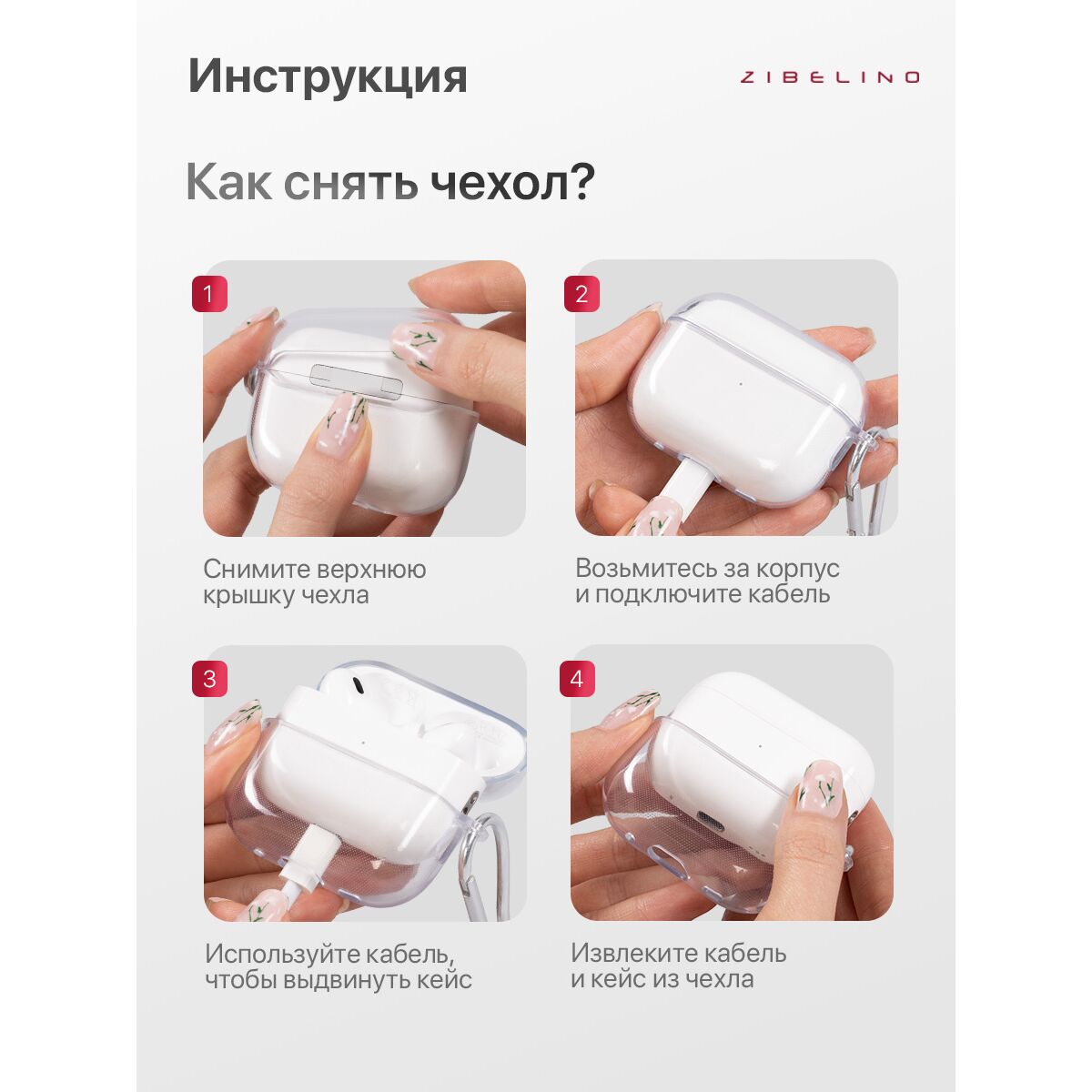 Инструкция

ZIBELINO

Как снять чехол?

1

Снимите верхнюю крышку чехла

2

Возьмитесь за корпус и подключите кабель

3

Используйте кабель, чтобы выдвинуть кейс

4

Извлеките кабель и кейс из чехла