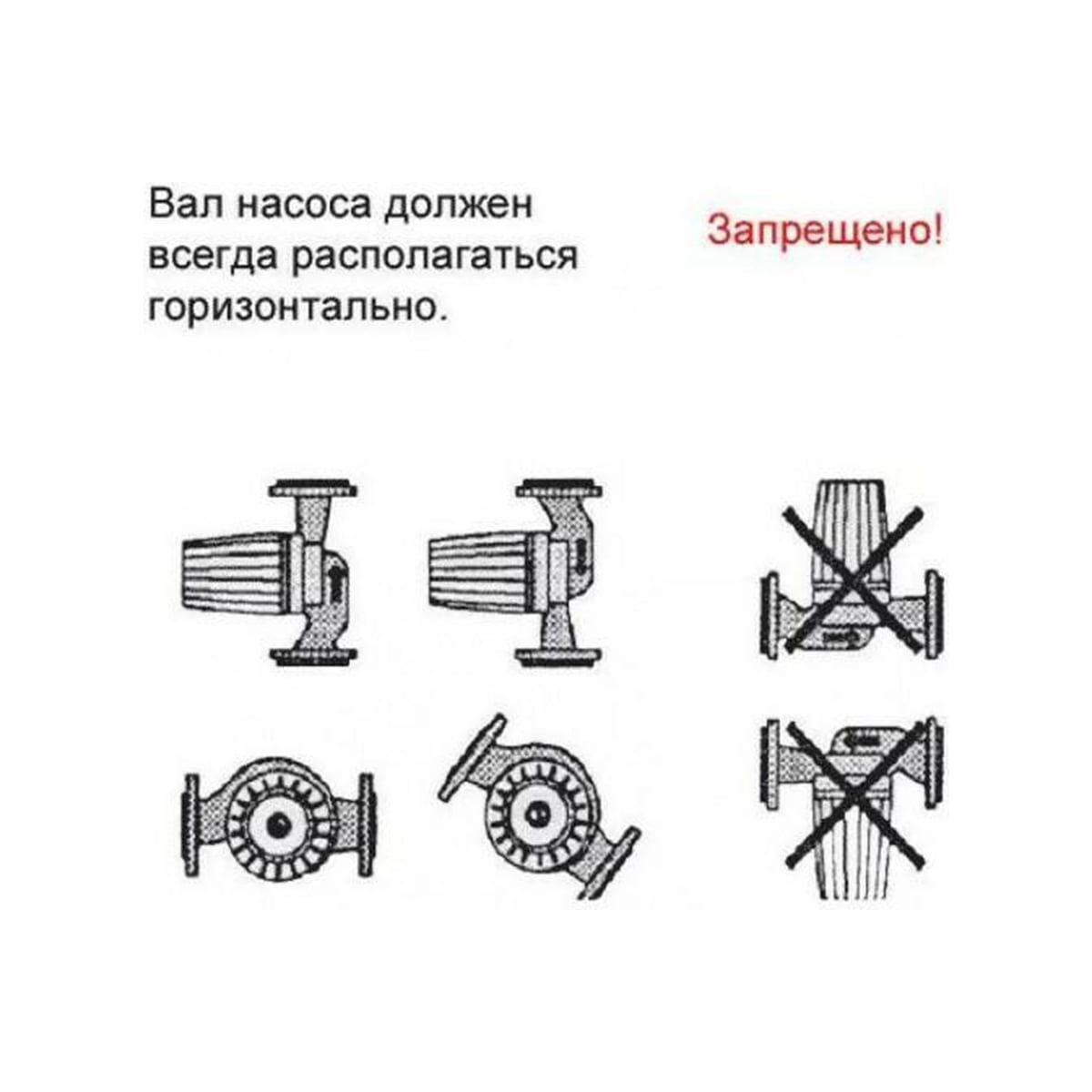 Вал насоса должен всегда располагаться горизонтально.

Запрещено!