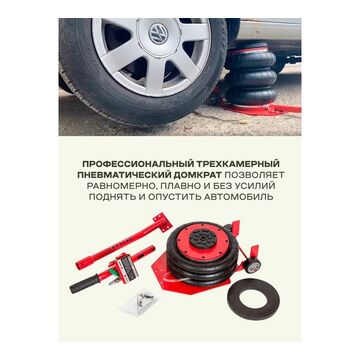 ПРОФЕССИОНАЛЬНЫЙ ТРЕХКАМЕРНЫЙ ПНЕВМАТИЧЕСКИЙ ДОМКРАТ ПОЗВОЛЯЕТ РАВНОМЕРНО, ПЛАВНО И БЕЗ УСИЛИЙ ПОДНЯТЬ И ОПУСТИТЬ АВТОМОБИЛЬ