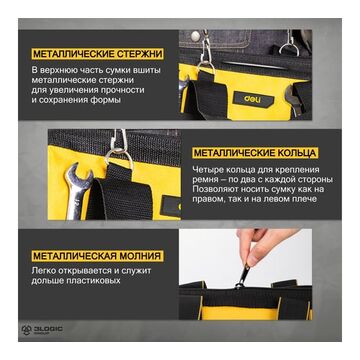 МЕТАЛЛИЧЕСКИЕ СТЕРЖНИ

В верхнюю часть сумки вшиты металлические стержни для увеличения прочности и сохранения формы

deli

МЕТАЛЛИЧЕСКИЕ КОЛЬЦА

Четыре кольца для крепления ремня – по два с каждой стороны Позволяют носить сумку как на правом, так и на левом плече

МЕТАЛЛИЧЕСКАЯ МОЛНИЯ

Легко открывается и служит дольше пластиковых

3LOGIC GROUP