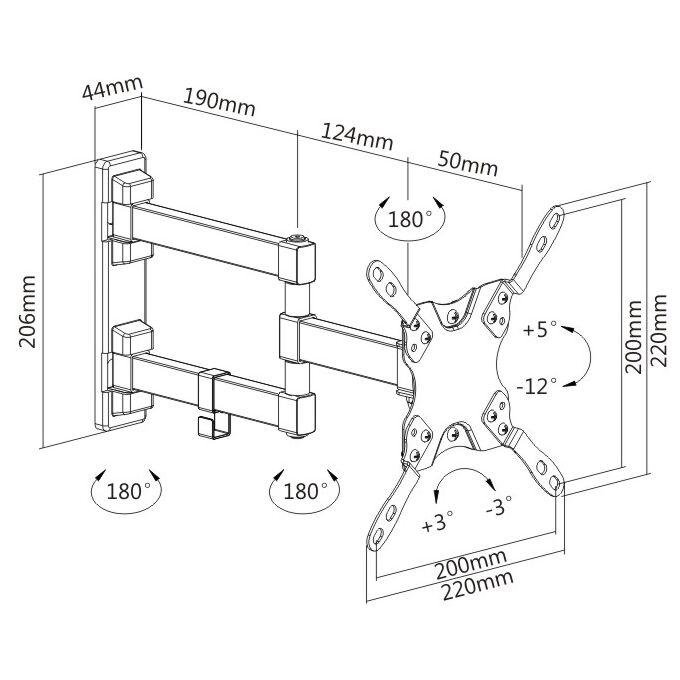 44mm
190mm
124mm
50mm
180°
206mm
+5°
-12°
200mm
220mm
180°
180°
+3°
-3°
200mm
220mm