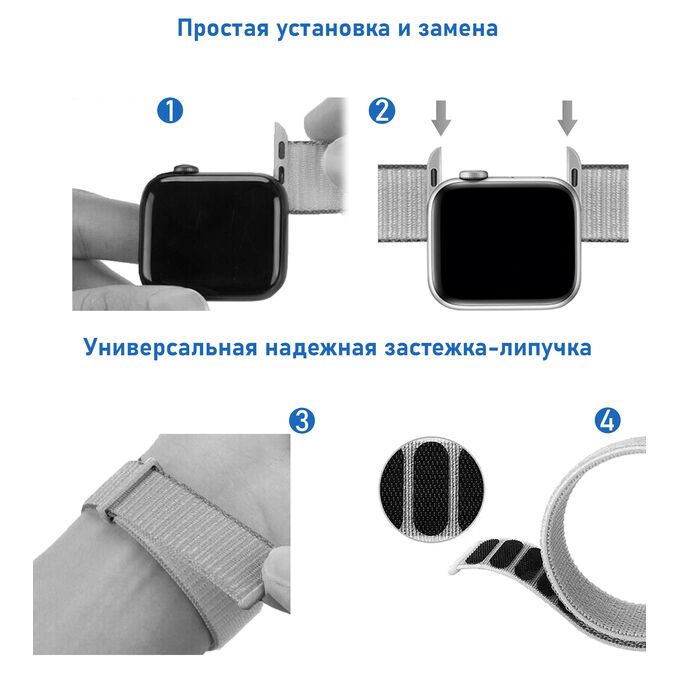 Простая установка и замена

1

2

Универсальная надежная застежка-липучка

3

4