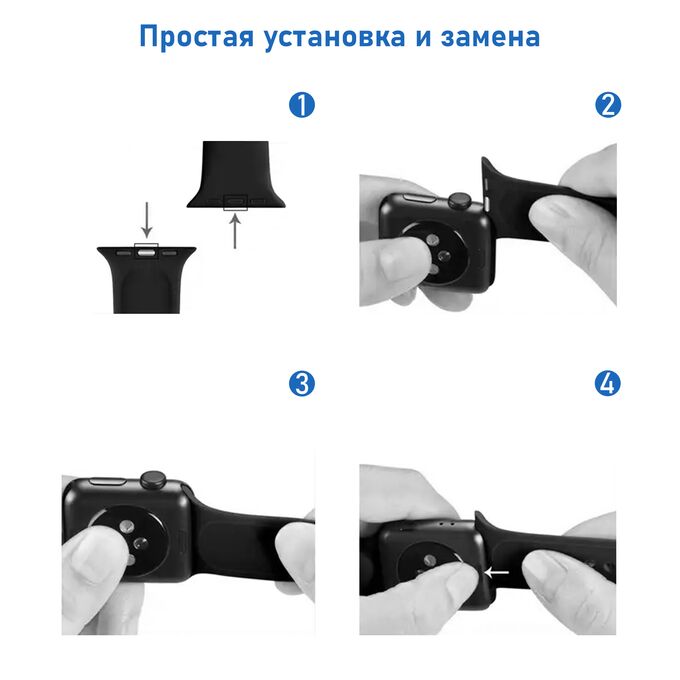 Простая установка и замена

1

2

3

4