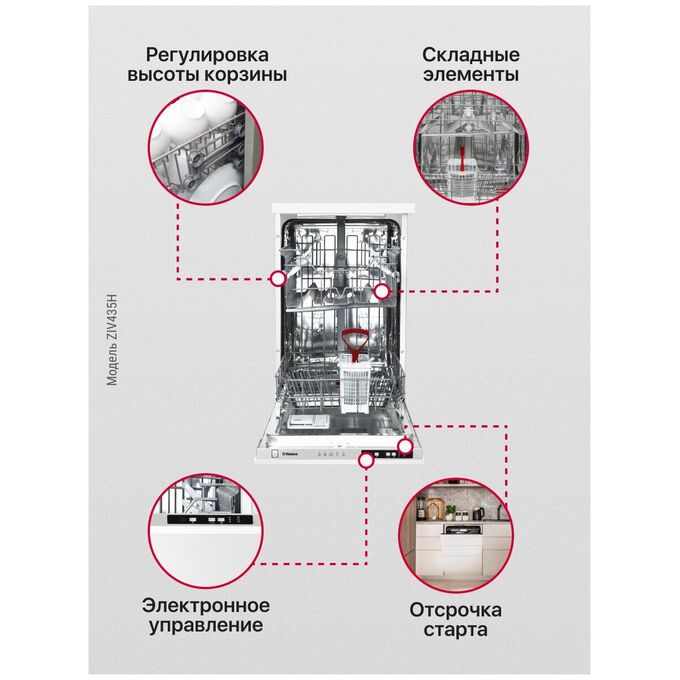 Регулировка высоты корзины

Складные элементы

Модель ZIV435H

Hansa

Электронное управление

Отсрочка старта