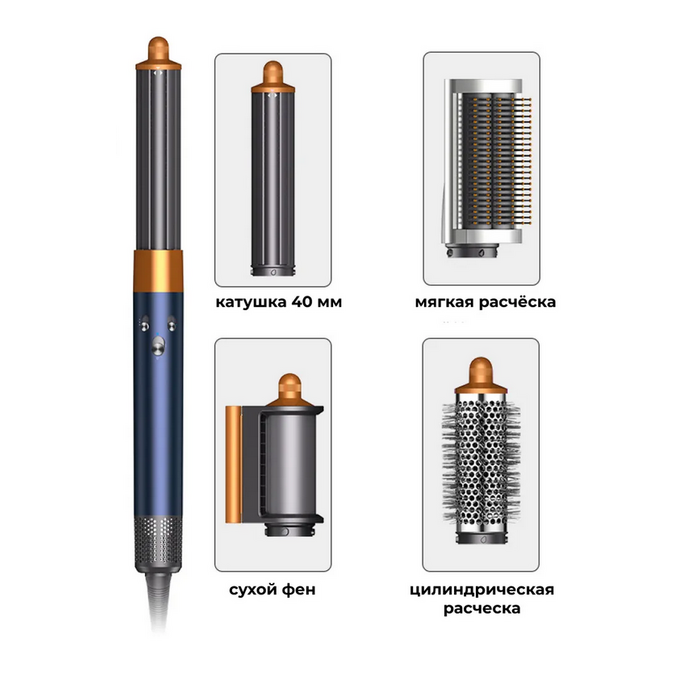 катушка 40 мм

мягкая расчёска

сухой фен

цилиндрическая расческа