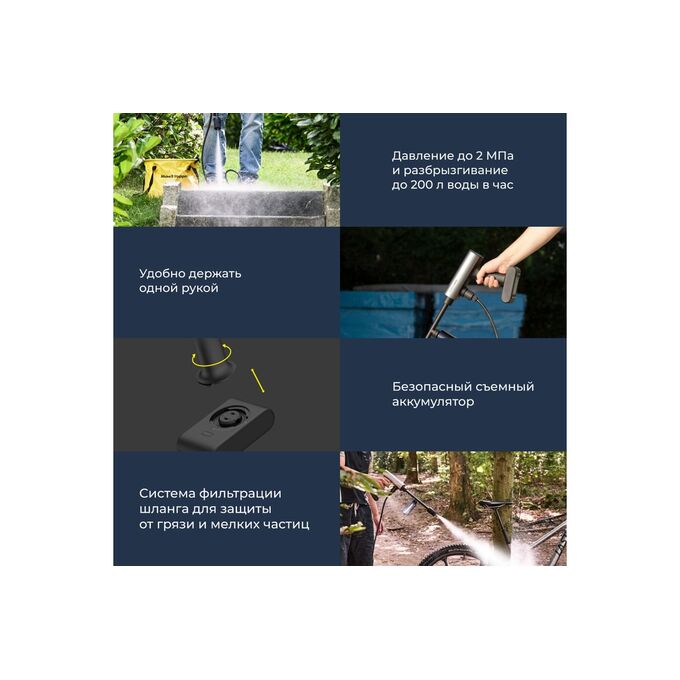 Давление до 2 МПа и разбрызгивание до 200 л воды в час

Удобно держать одной рукой

Безопасный съемный аккумулятор

Система фильтрации шланга для защиты от грязи и мелких частиц