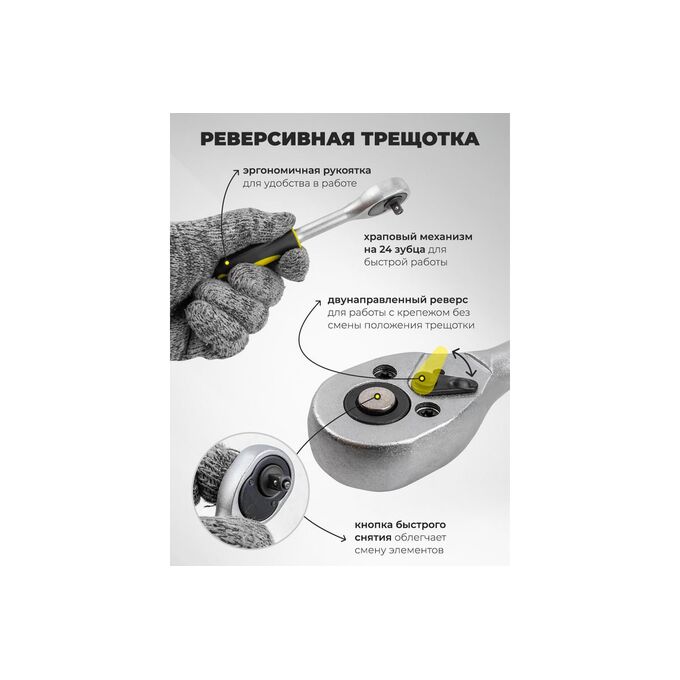 РЕВЕРСИВНАЯ ТРЕЩОТКА

эргономичная рукоятка для удобства в работе

храповый механизм на 24 зубца для быстрой работы

двунаправленный реверс для работы с крепежом без смены положения трещотки

кнопка быстрого снятия облегчает смену элементов