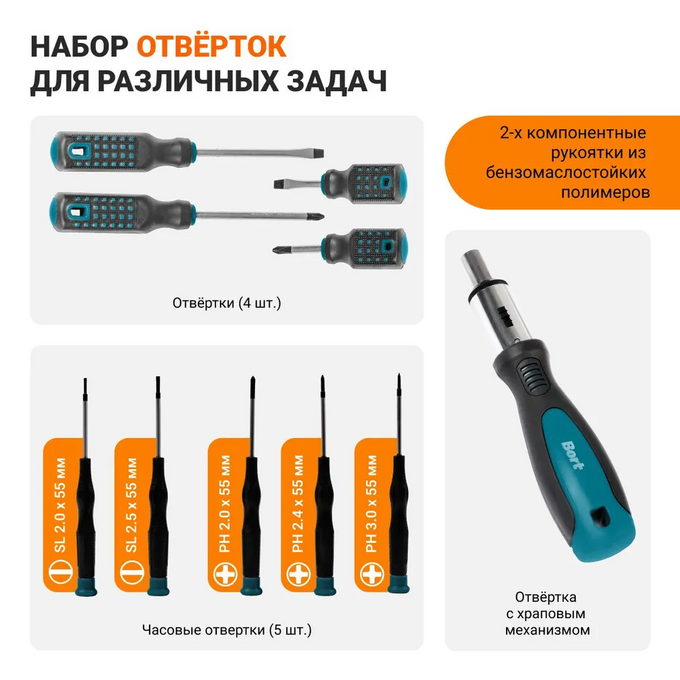 НАБОР ОТВЁРТОК ДЛЯ РАЗЛИЧНЫХ ЗАДАЧ

2-х компонентные рукоятки из бензомаслостойких полимеров

Отвёртки (4 шт.)

SL 2.0 x 55 мм

SL 2.5 x 55 мм

PH 2.0 x 55 мм

PH 2.4 x 55 мм

PH 3.0 x 55 мм

Часовые отвертки (5 шт.)

Bort

Отвёртка с храповым механизмом