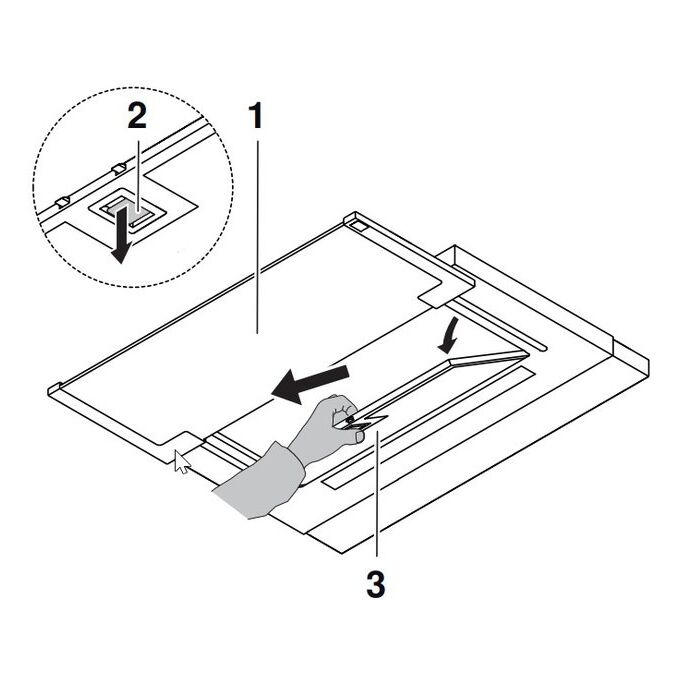 2
1
3