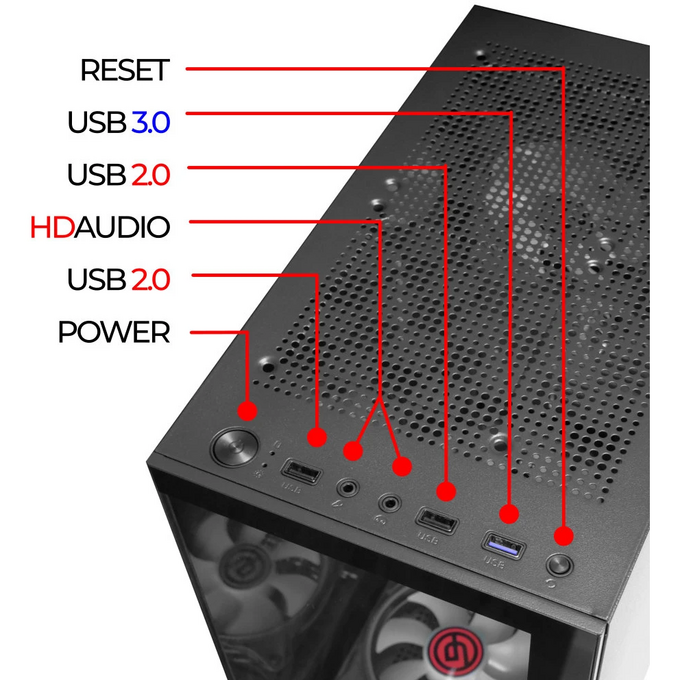 RESET
USB 3.0
USB 2.0
HDAUDIO
USB 2.0
POWER

USB
USB
USB