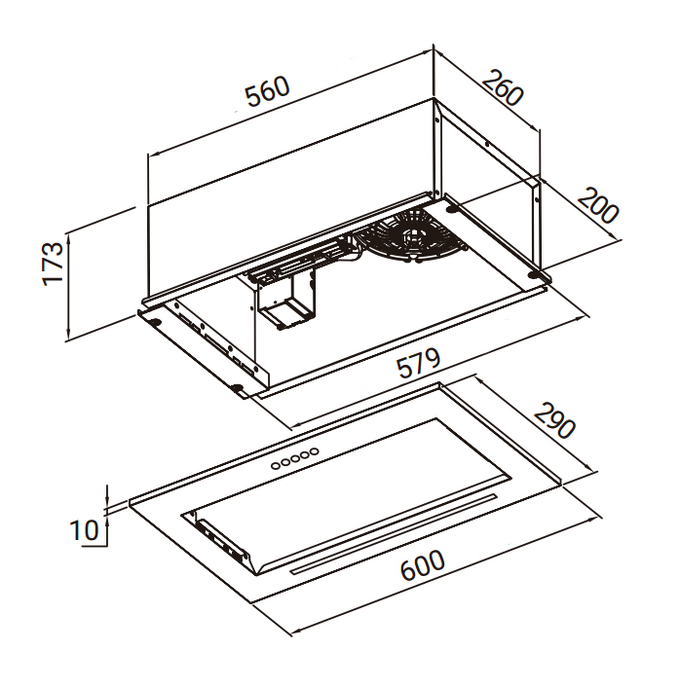 560
260
200
173
579
290
10
600