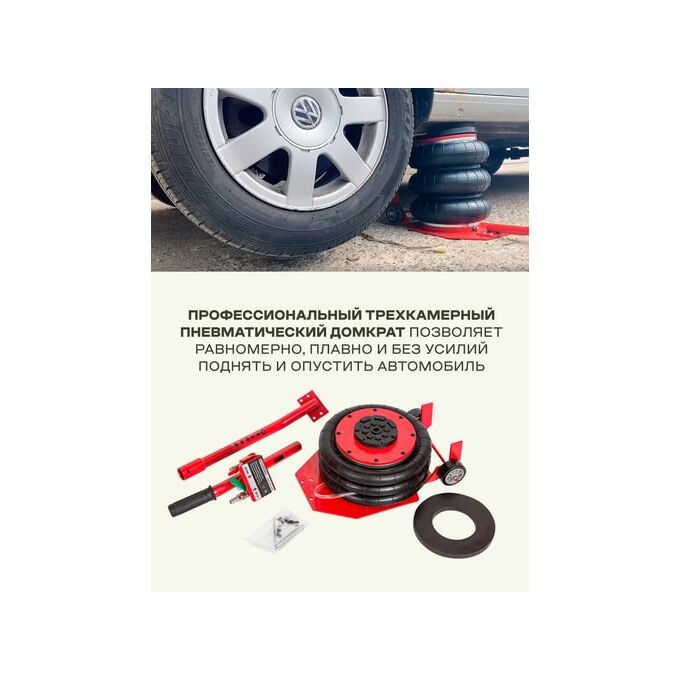 ПРОФЕССИОНАЛЬНЫЙ ТРЕХКАМЕРНЫЙ ПНЕВМАТИЧЕСКИЙ ДОМКРАТ ПОЗВОЛЯЕТ РАВНОМЕРНО, ПЛАВНО И БЕЗ УСИЛИЙ ПОДНЯТЬ И ОПУСТИТЬ АВТОМОБИЛЬ