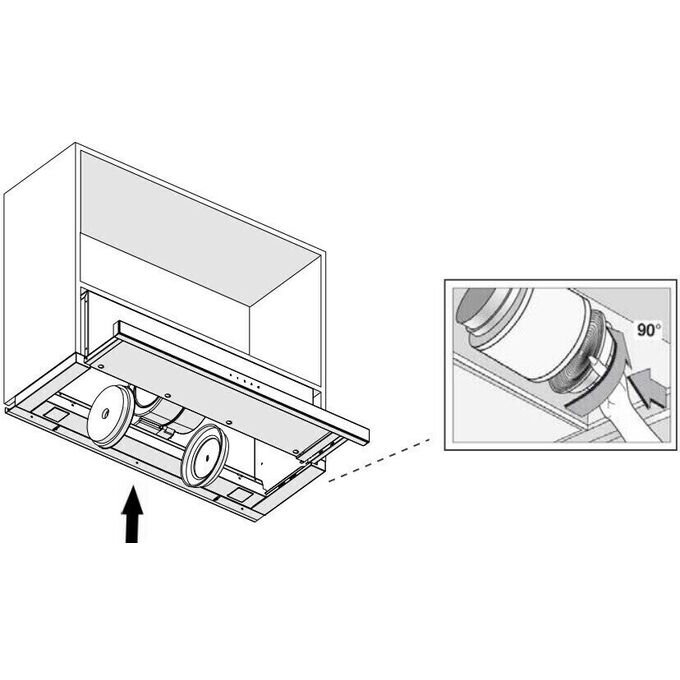 90°