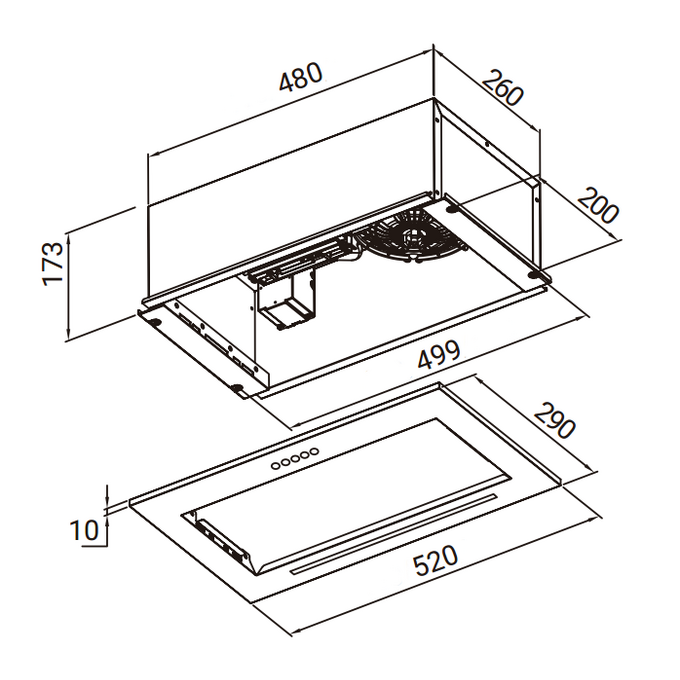 480
260
200
173
499
290
10
520