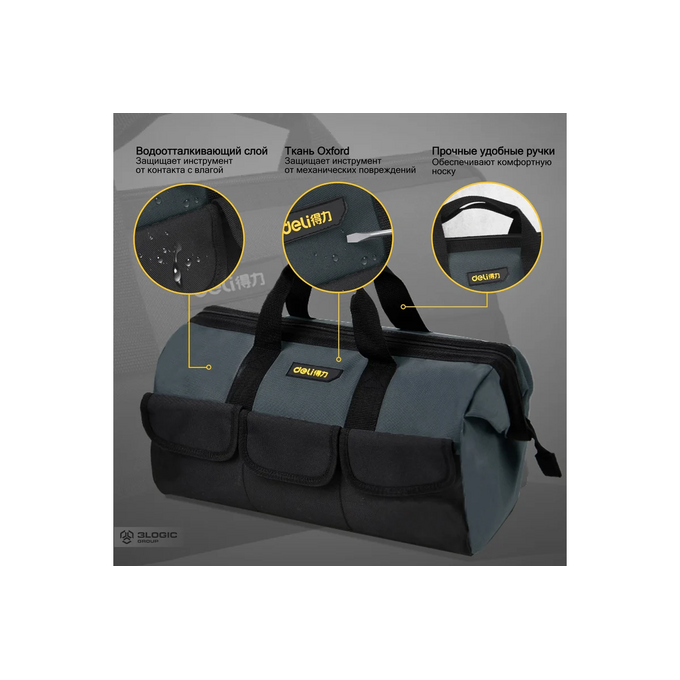 Водоотталкивающий слой
Защищает инструмент от контакта с влагой

Ткань Oxford
Защищает инструмент от механических повреждений

Прочные удобные ручки
Обеспечивают комфортную носку

deli得力

deli得力

deli得力

deli得力

3LOGIC GROUP