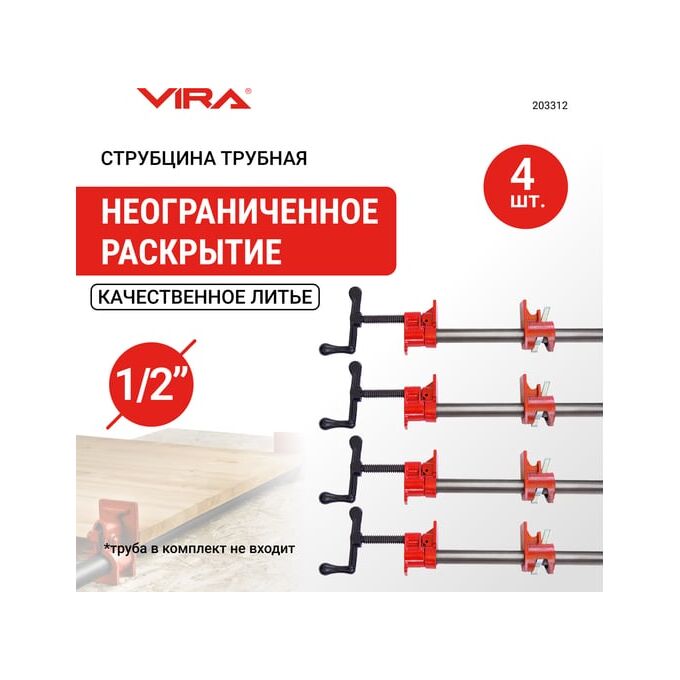 VIRA®

203312

СТРУБЦИНА ТРУБНАЯ

4 шт.

НЕОГРАНИЧЕННОЕ РАСКРЫТИЕ

КАЧЕСТВЕННОЕ ЛИТЬЕ

1/2"

*труба в комплект не входит