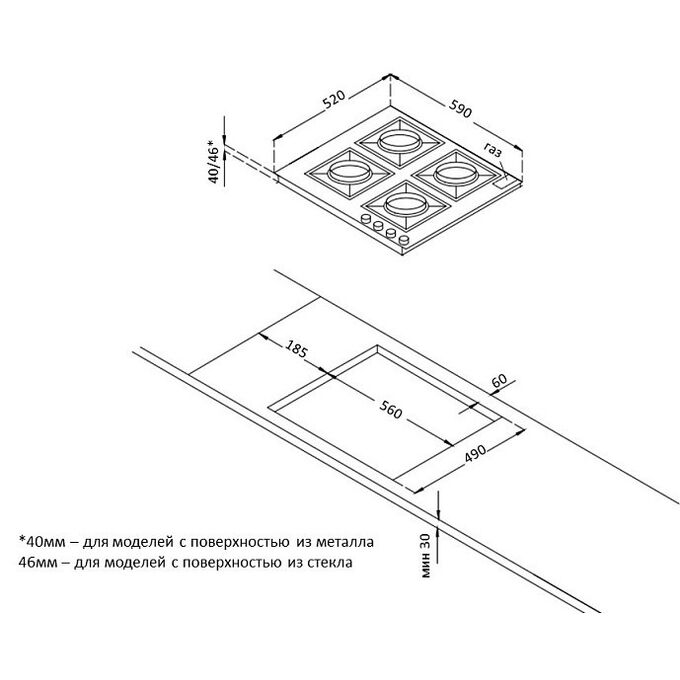 520

590

40/46*

газ

185

60

560

490

мин 30

*40мм – для моделей с поверхностью из металла
46мм – для моделей с поверхностью из стекла