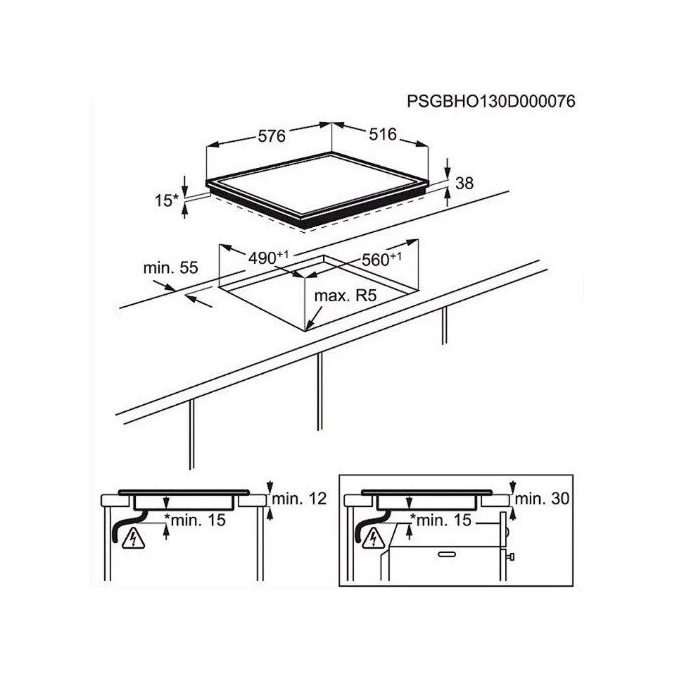 PSGBHO130D000076

576

516

15*

38

min. 55

$490^{+1}$

$560^{+1}$

max. R5

min. 12

*min. 15

min. 30

*min. 15