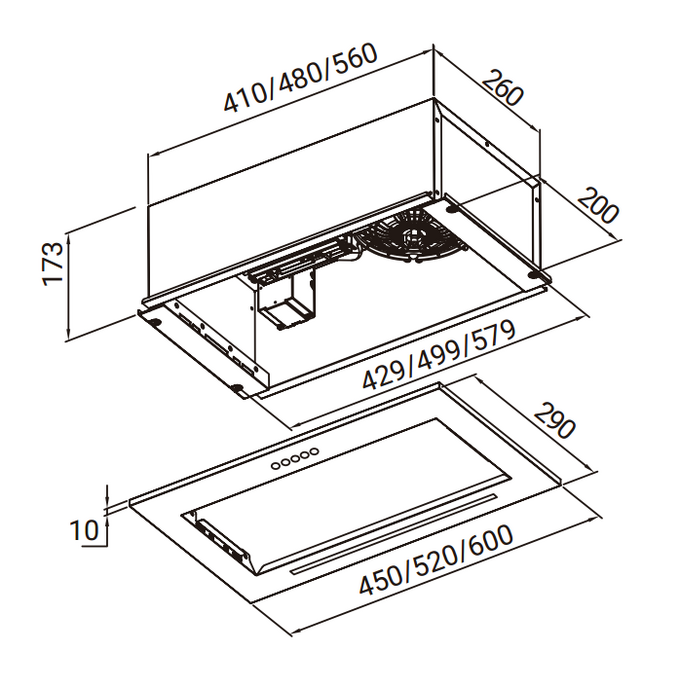 410/480/560
260
200
173
429/499/579
290
10
450/520/600