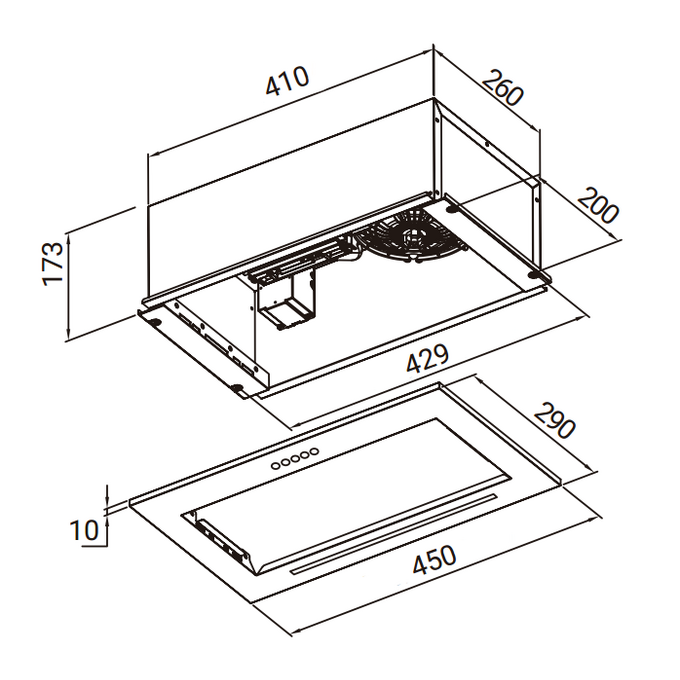 410
260
200
173
429
290
10
450