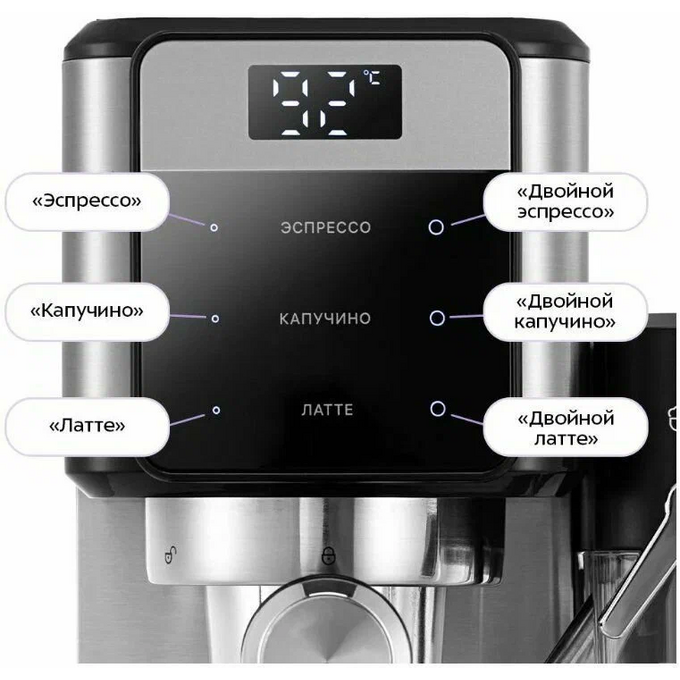 92 °C

«Эспрессо»

ЭСПРЕССО

«Двойной эспрессо»

«Капучино»

КАПУЧИНО

«Двойной капучино»

«Латте»

ЛАТТЕ

«Двойной латте»