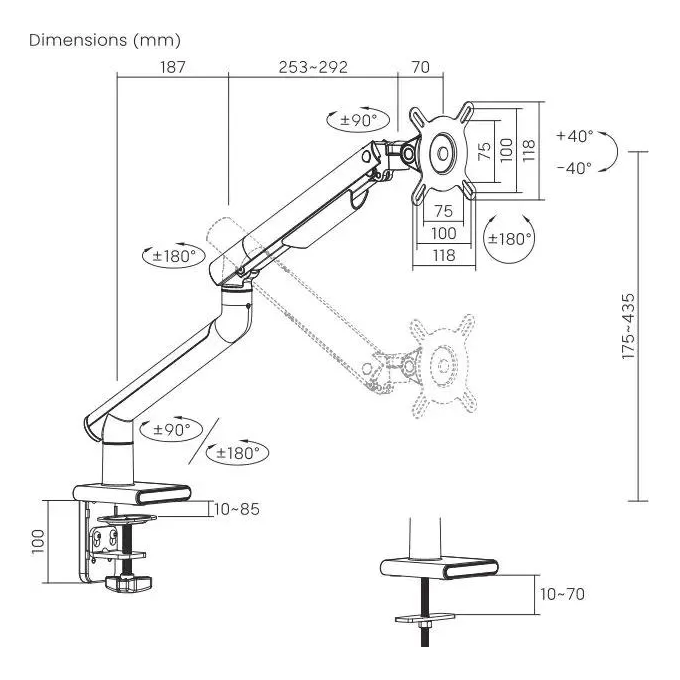 Dimensions (mm)

187

253~292

70

±90°

75

100

118

+40°

-40°

75

100

118

±180°

±180°

175~435

±90°

±180°

10~85

100

10~70