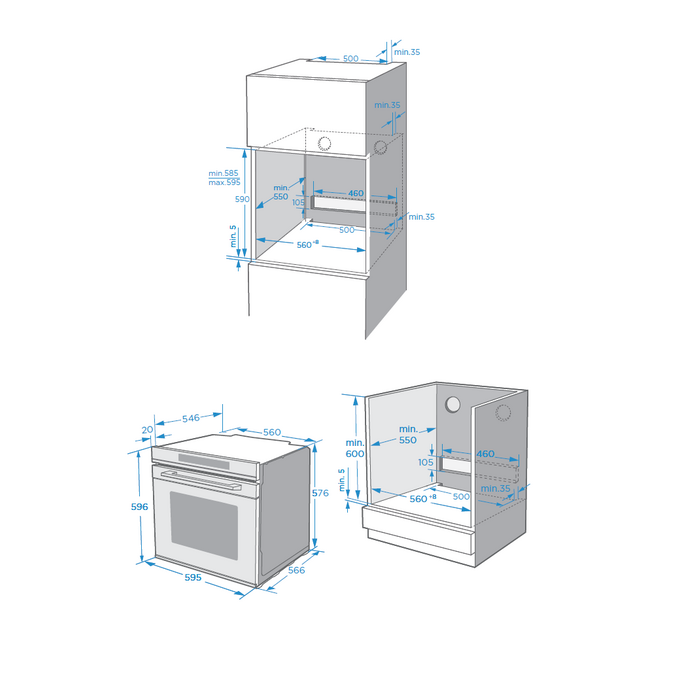 500
min.35
min.35
min.585
max.595
590
min.
550
460
105
min.35
500
min. 5
$560^{+8}$

546
20
560
596
576
595
566

min.
600
min.
550
460
105
min. 5
$560^{+8}$
500
min.35