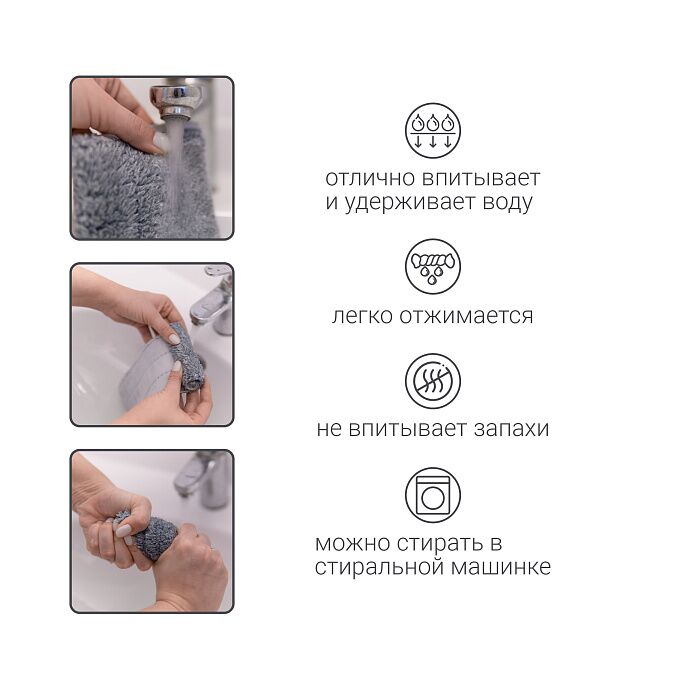 отлично впитывает и удерживает воду

легко отжимается

не впитывает запахи

можно стирать в стиральной машинке