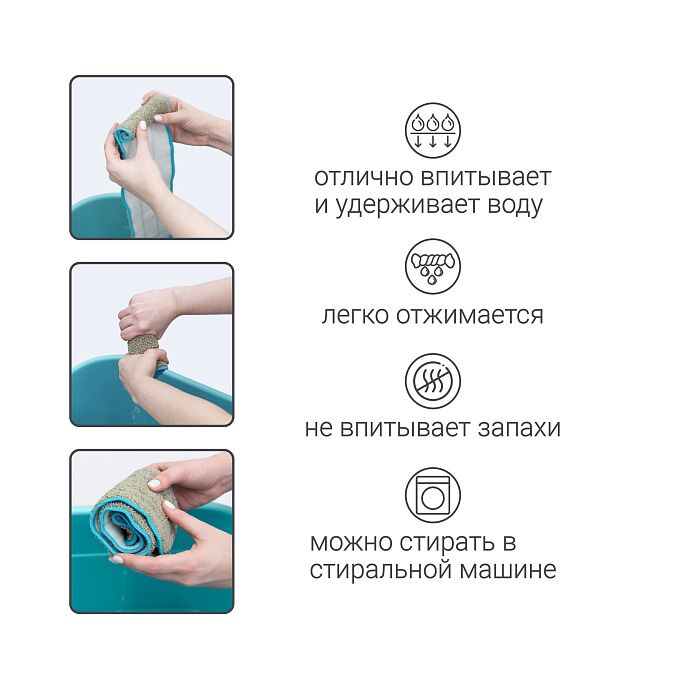 отлично впитывает и удерживает воду

легко отжимается

не впитывает запахи

можно стирать в стиральной машине