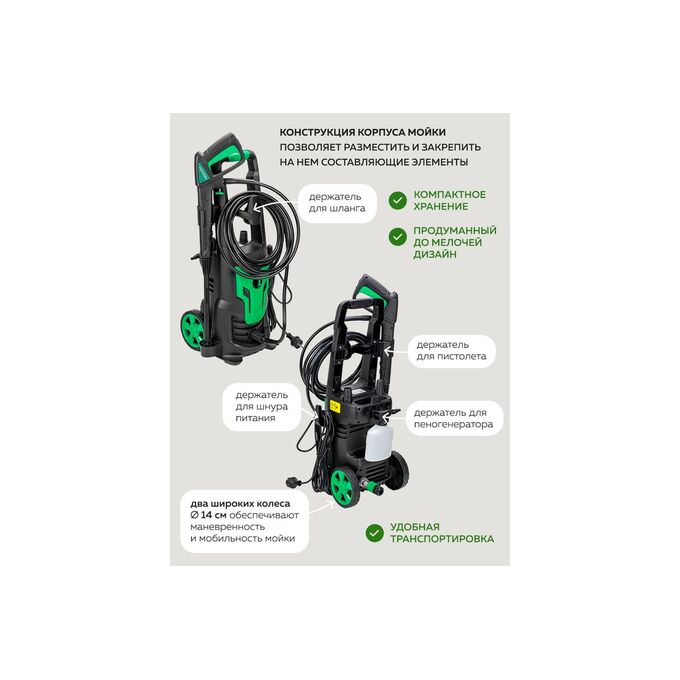 КОНСТРУКЦИЯ КОРПУСА МОЙКИ ПОЗВОЛЯЕТ РАЗМЕСТИТЬ И ЗАКРЕПИТЬ НА НЕМ СОСТАВЛЯЮЩИЕ ЭЛЕМЕНТЫ

держатель для шланга

КОМПАКТНОЕ ХРАНЕНИЕ

ПРОДУМАННЫЙ ДО МЕЛОЧЕЙ ДИЗАЙН

держатель для пистолета

держатель для шнура питания

держатель для пеногенератора

два широких колеса ∅ 14 см обеспечивают маневренность и мобильность мойки

УДОБНАЯ ТРАНСПОРТИРОВКА