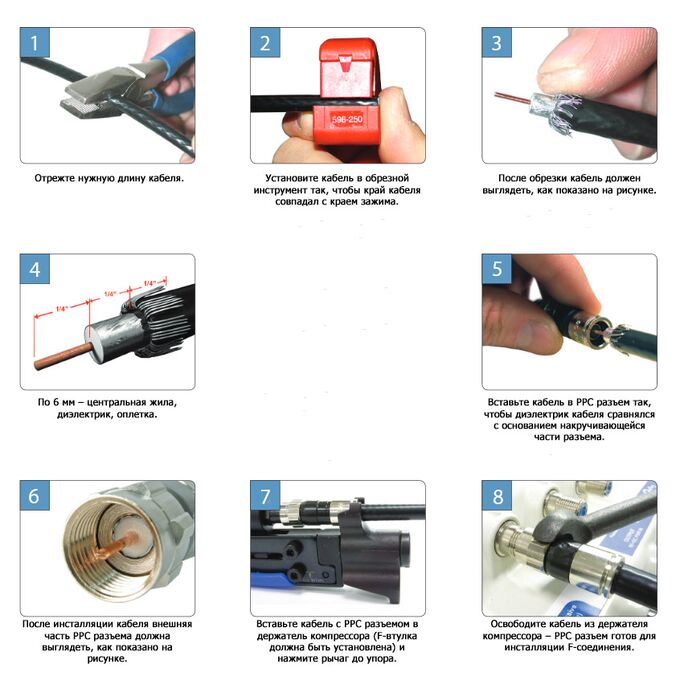 1

Отрежте нужную длину кабеля.

2

596-250

Установите кабель в обрезной инструмент так, чтобы край кабеля совпадал с краем зажима.

3

После обрезки кабель должен выглядеть, как показано на рисунке.

4

1/4"

1/4"

1/4"

По 6 мм – центральная жила, диэлектрик, оплетка.

5

Вставьте кабель в PPC разъем так, чтобы диэлектрик кабеля сравнялся с основанием накручивающейся части разъема.

6

После инсталляции кабеля внешняя часть PPC разъема должна выглядеть, как показано на рисунке.

7

Вставьте кабель с PPC разъемом в держатель компрессора (F-втулка должна быть установлена) и нажмите рычаг до упора.

8

Освободите кабель из держателя компрессора – PPC разъем готов для инсталляции F-соединения.