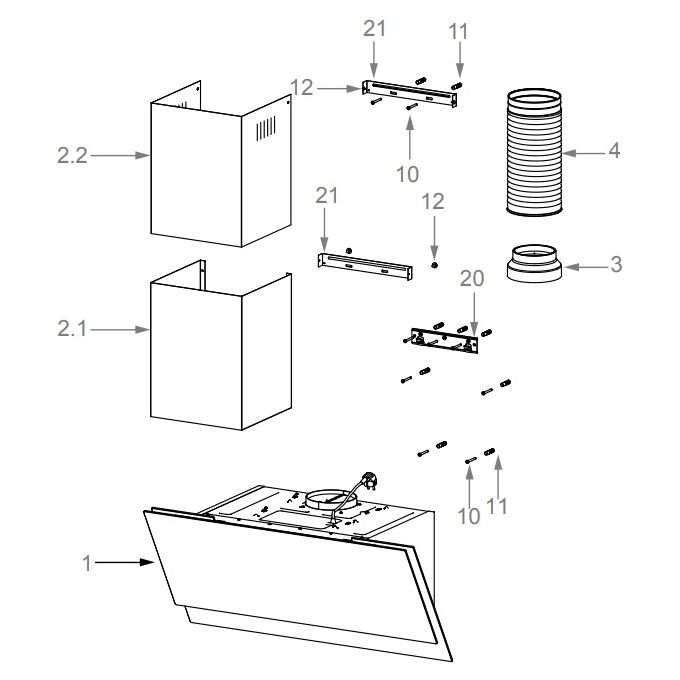 21
11
12
2.2
10
4
21
12
3
20
2.1
10
11
1