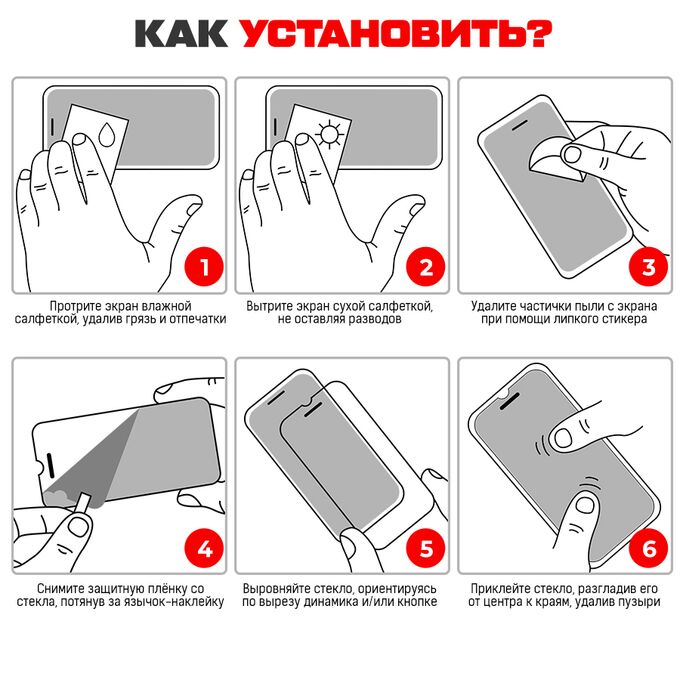 КАК УСТАНОВИТЬ?

1

Протрите экран влажной салфеткой, удалив грязь и отпечатки

2

Вытрите экран сухой салфеткой, не оставляя разводов

3

Удалите частички пыли с экрана при помощи липкого стикера

4

Снимите защитную плёнку со стекла, потянув за язычок-наклейку

5

Выровняйте стекло, ориентируясь по вырезу динамика и/или кнопке

6

Приклейте стекло, разгладив его от центра к краям, удалив пузыри