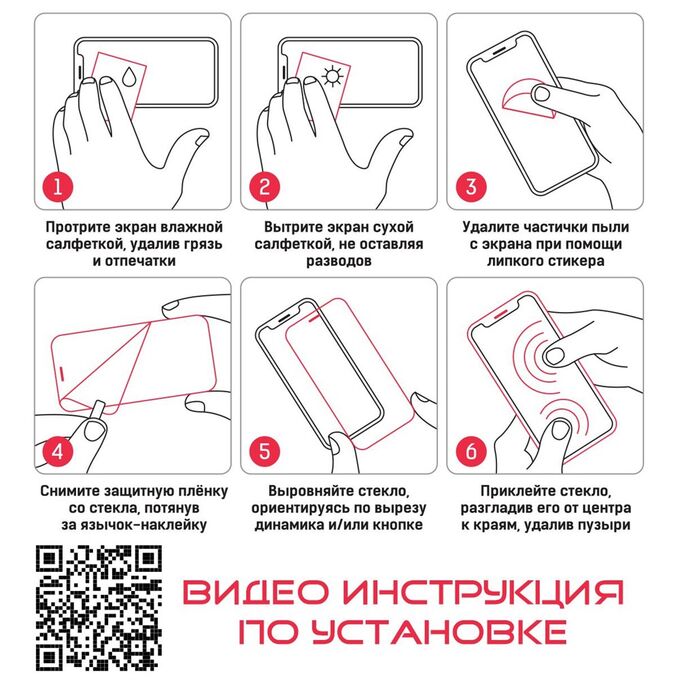 1

Протрите экран влажной салфеткой, удалив грязь и отпечатки

2

Вытрите экран сухой салфеткой, не оставляя разводов

3

Удалите частички пыли с экрана при помощи липкого стикера

4

Снимите защитную плёнку со стекла, потянув за язычок-наклейку

5

Выровняйте стекло, ориентируясь по вырезу динамика и/или кнопке

6

Приклейте стекло, разгладив его от центра к краям, удалив пузыри

ВИДЕО ИНСТРУКЦИЯ ПО УСТАНОВКЕ