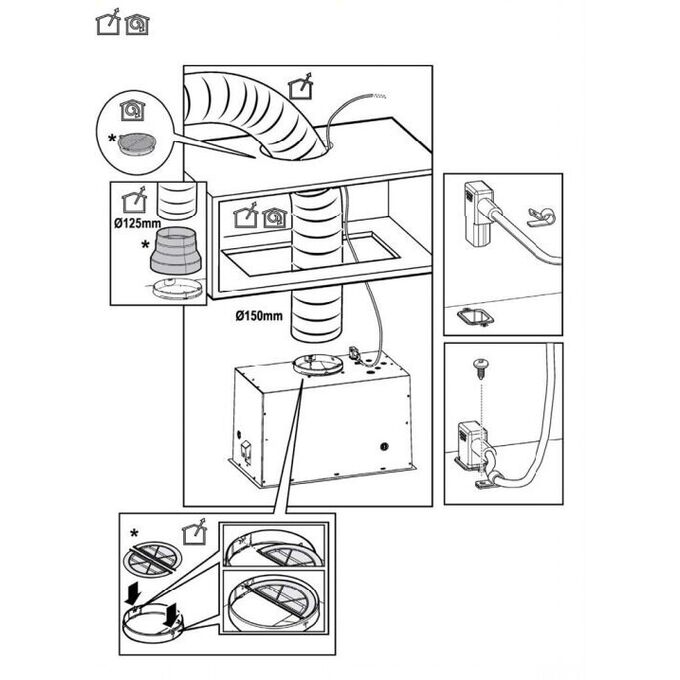 *

Ø125mm

*

Ø150mm

*