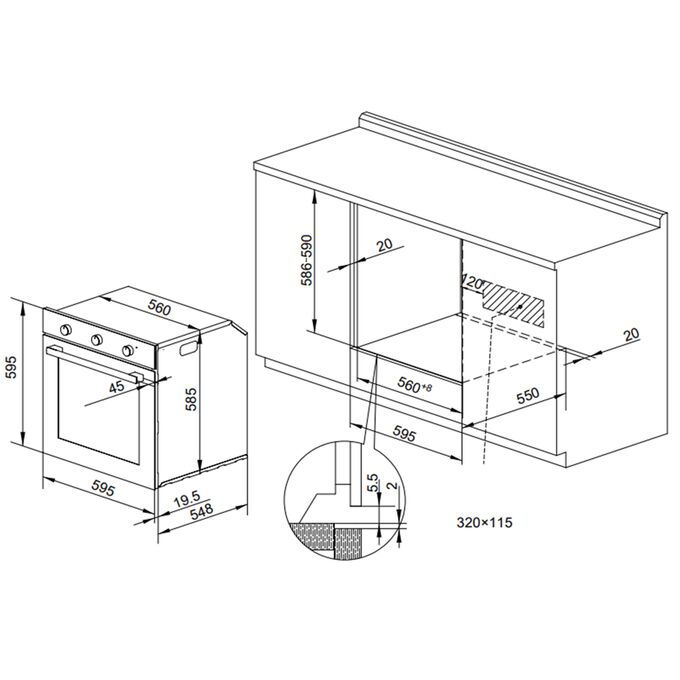 560
595
45
585
595
19.5
548
586-590
20
120
20
$560^{+8}$
550
595
5.5
2
320×115