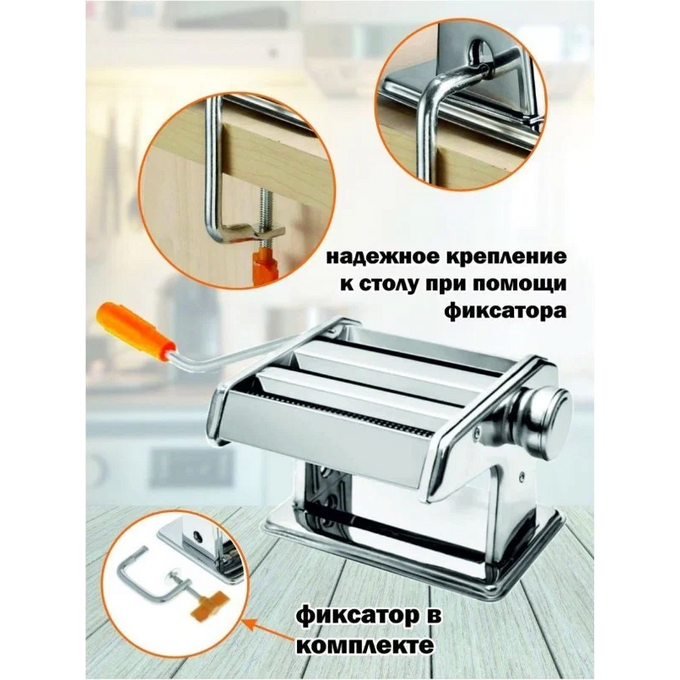 надежное крепление к столу при помощи фиксатора

фиксатор в комплекте