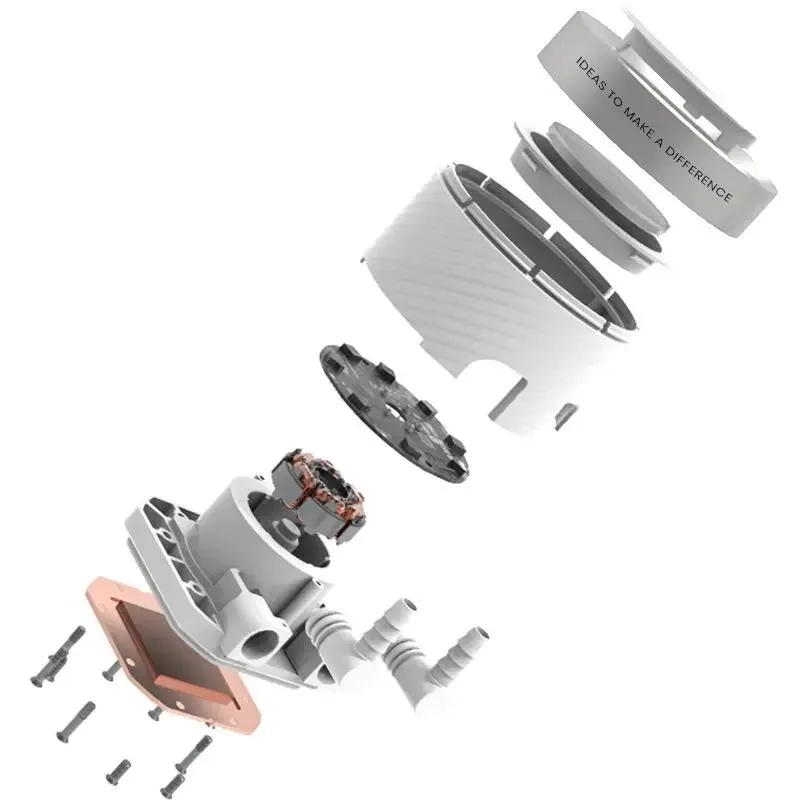 IDEAS TO MAKE A DIFFERENCE