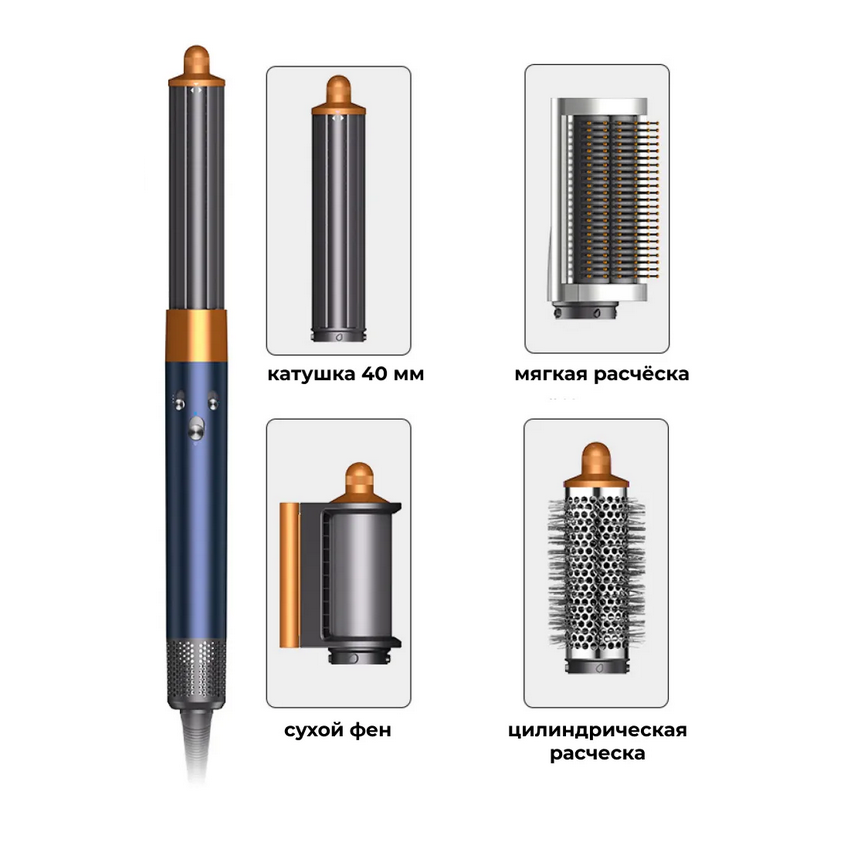 катушка 40 мм

мягкая расчёска

сухой фен

цилиндрическая расческа