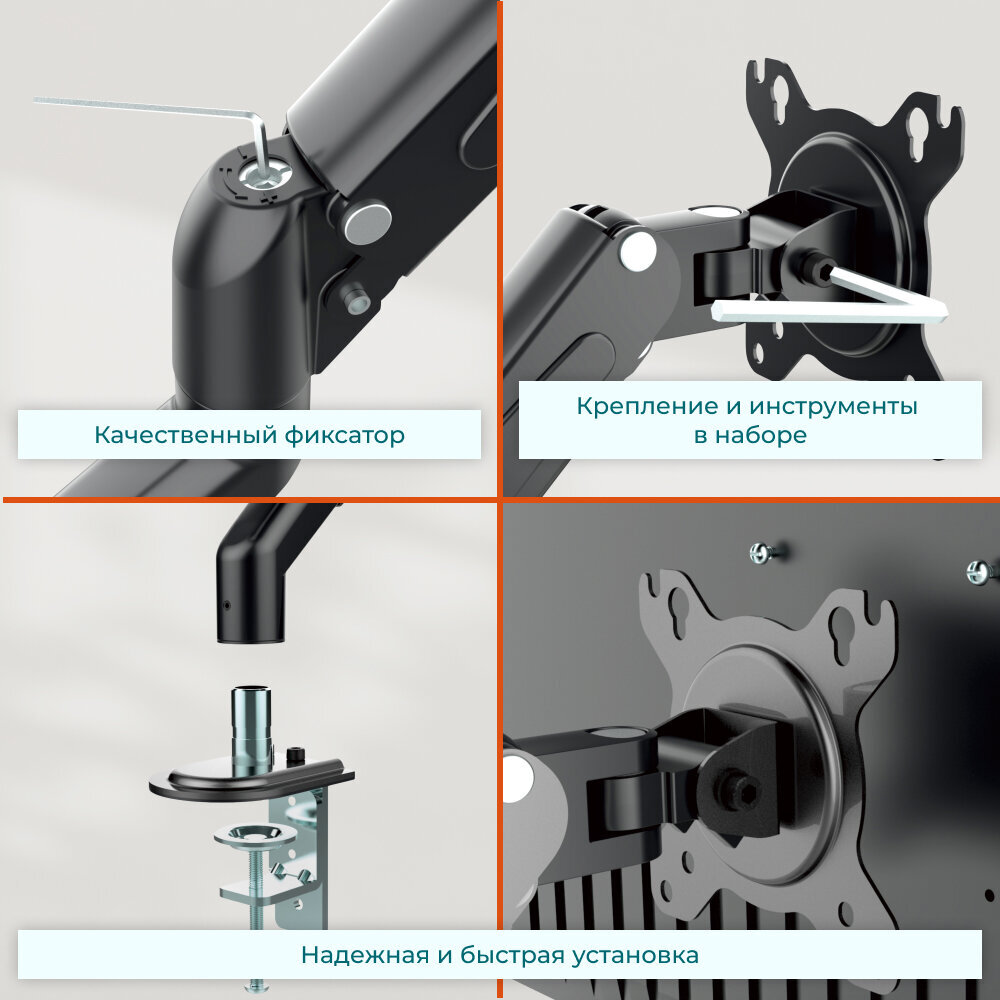 Качественный фиксатор

Крепление и инструменты
в наборе

Надежная и быстрая установка