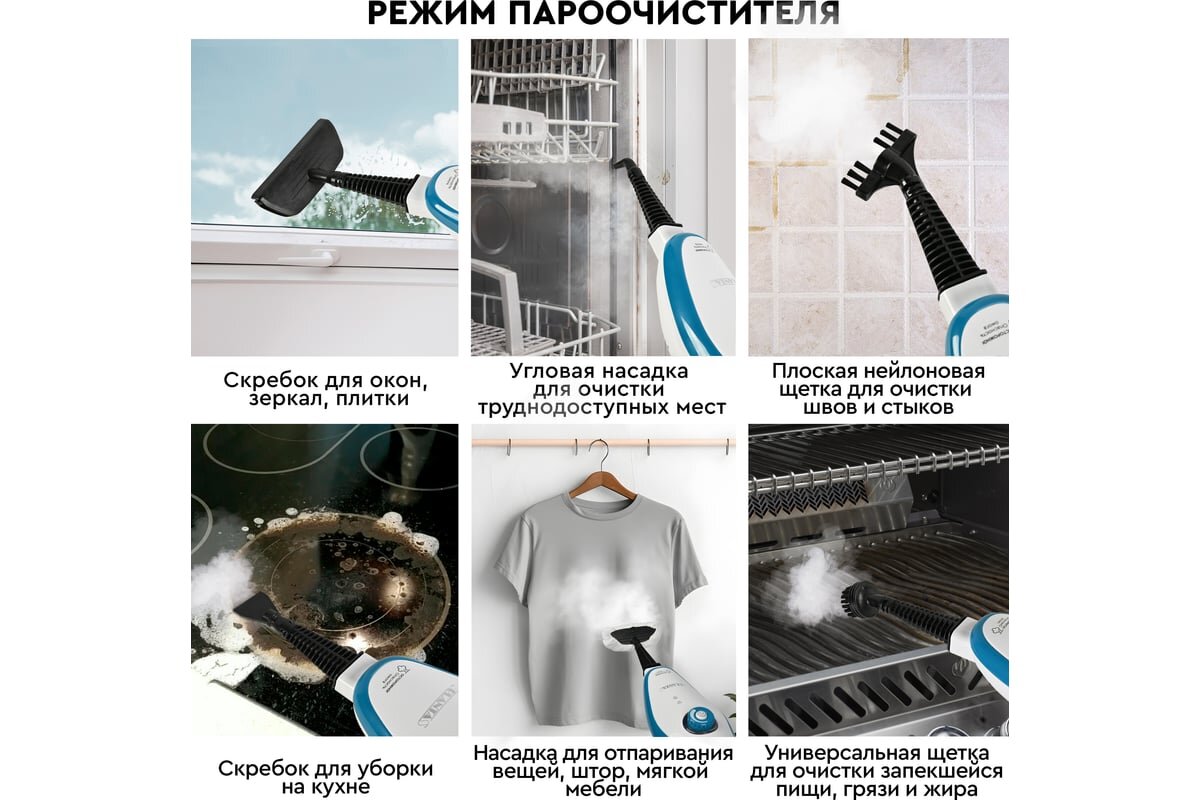 РЕЖИМ ПАРООЧИСТИТЕЛЯ

Скребок для окон, зеркал, плитки

Угловая насадка для очистки труднодоступных мест

Плоская нейлоновая щетка для очистки швов и стыков

Скребок для уборки на кухне

Насадка для отпаривания вещей, штор, мягкой мебели

Универсальная щетка для очистки запекшейся пищи, грязи и жира