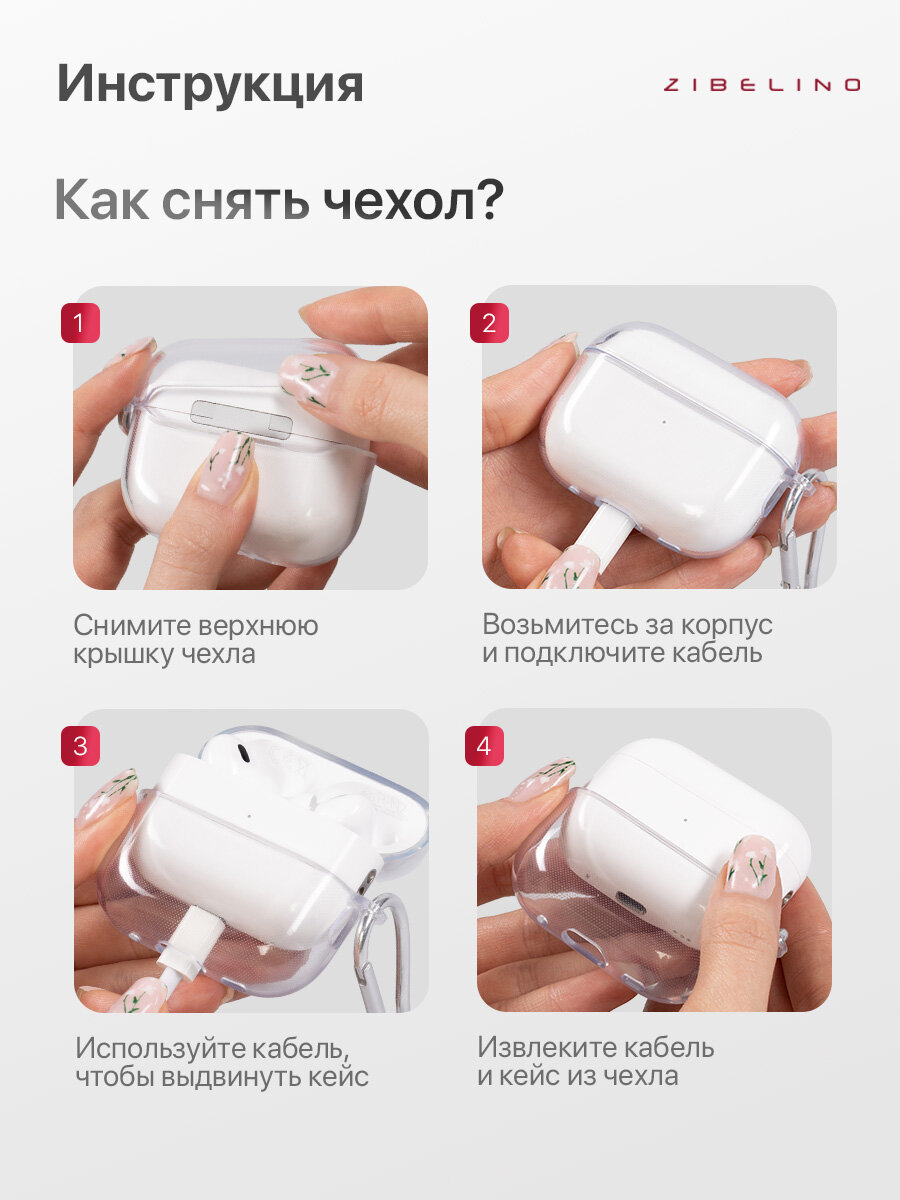 Инструкция

ZIBELINO

Как снять чехол?

1

Снимите верхнюю крышку чехла

2

Возьмитесь за корпус и подключите кабель

3

Используйте кабель, чтобы выдвинуть кейс

4

Извлеките кабель и кейс из чехла