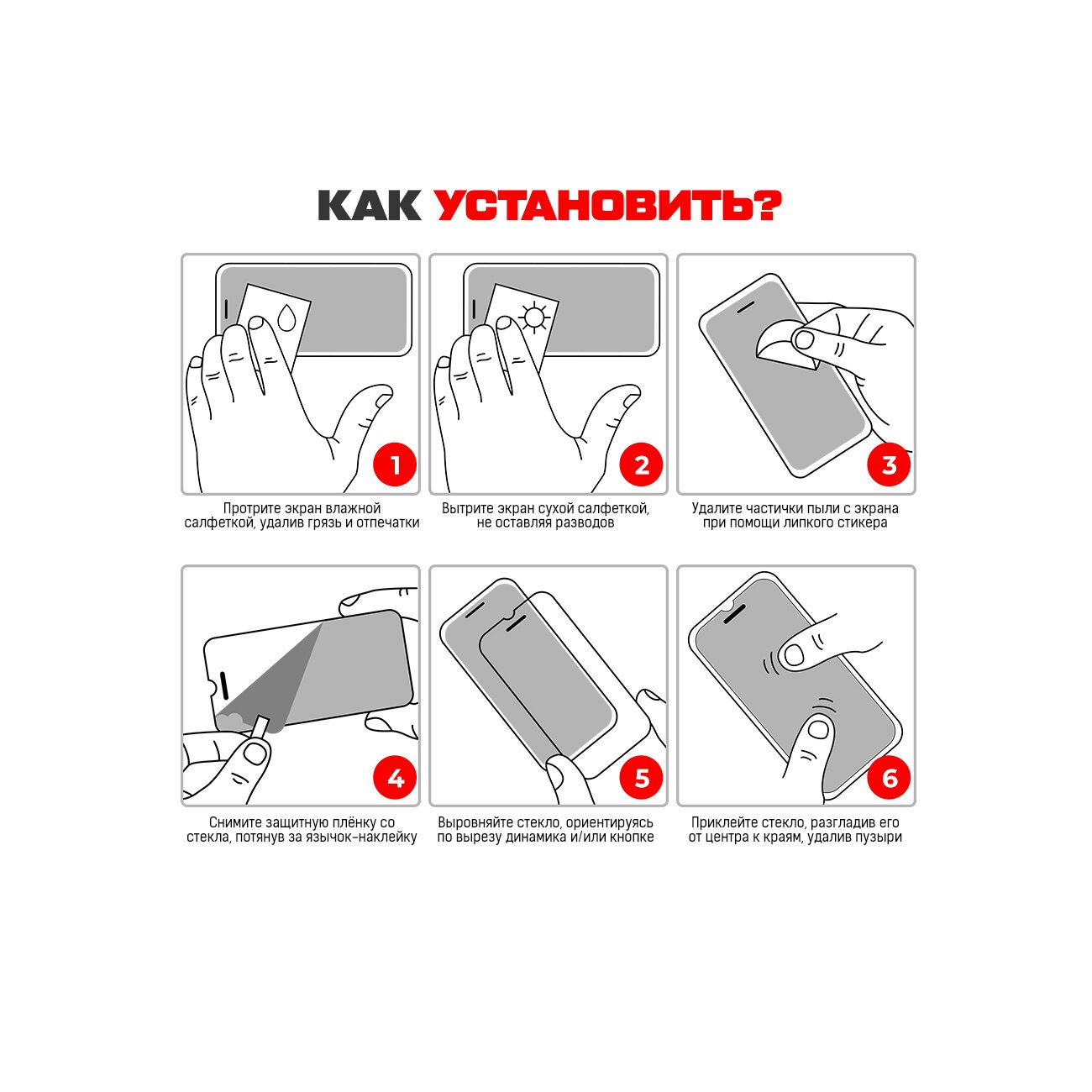 КАК УСТАНОВИТЬ?

1

Протрите экран влажной салфеткой, удалив грязь и отпечатки

2

Вытрите экран сухой салфеткой, не оставляя разводов

3

Удалите частички пыли с экрана при помощи липкого стикера

4

Снимите защитную плёнку со стекла, потянув за язычок-наклейку

5

Выровняйте стекло, ориентируясь по вырезу динамика и/или кнопке

6

Приклейте стекло, разгладив его от центра к краям, удалив пузыри