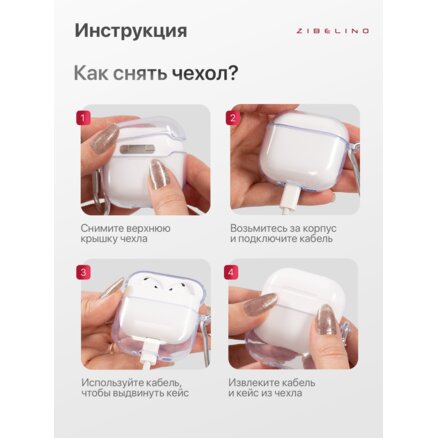 Инструкция

ZIBELINO

Как снять чехол?

1

Снимите верхнюю крышку чехла

2

Возьмитесь за корпус и подключите кабель

3

Используйте кабель, чтобы выдвинуть кейс

4

Извлеките кабель и кейс из чехла